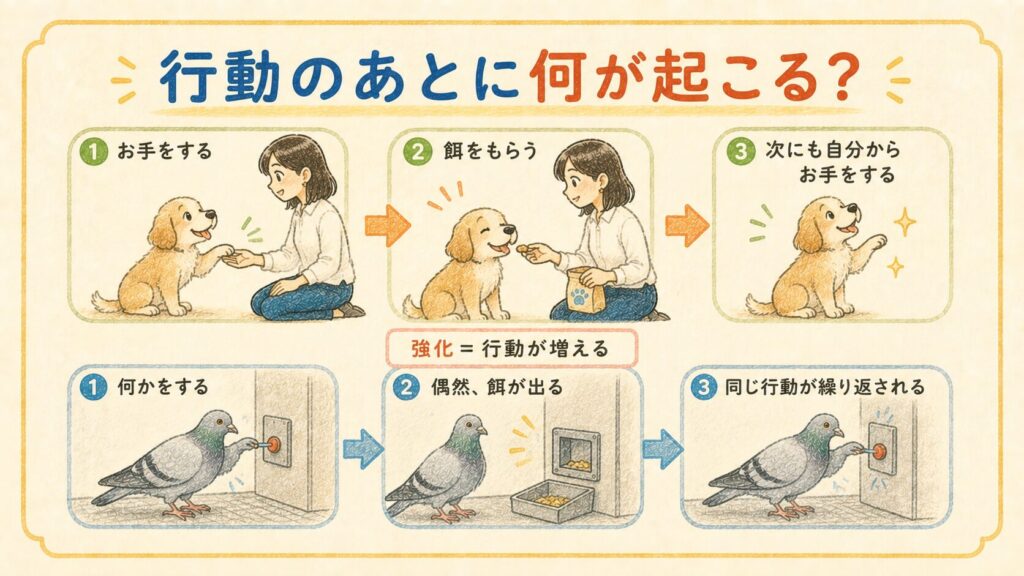 行動のあとに何が起こる?

1 お手をする

2 餌をもらう

3 次にも自分から お手をする

強化 = 行動が増える

1 何かをする

2 偶然、餌が出る

3 同じ行動が繰り返される