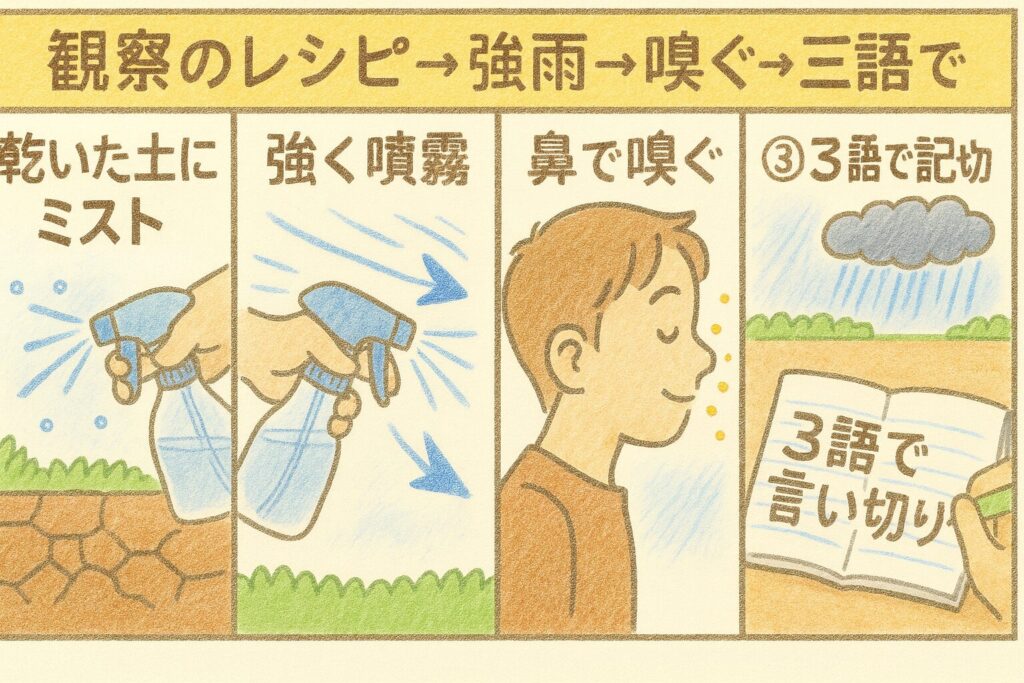 観察のレシピ→強雨→嗅ぐ→三語で

乾いた土にミスト

強く噴霧

鼻で嗅ぐ

③3語で記切

3語で言い切り