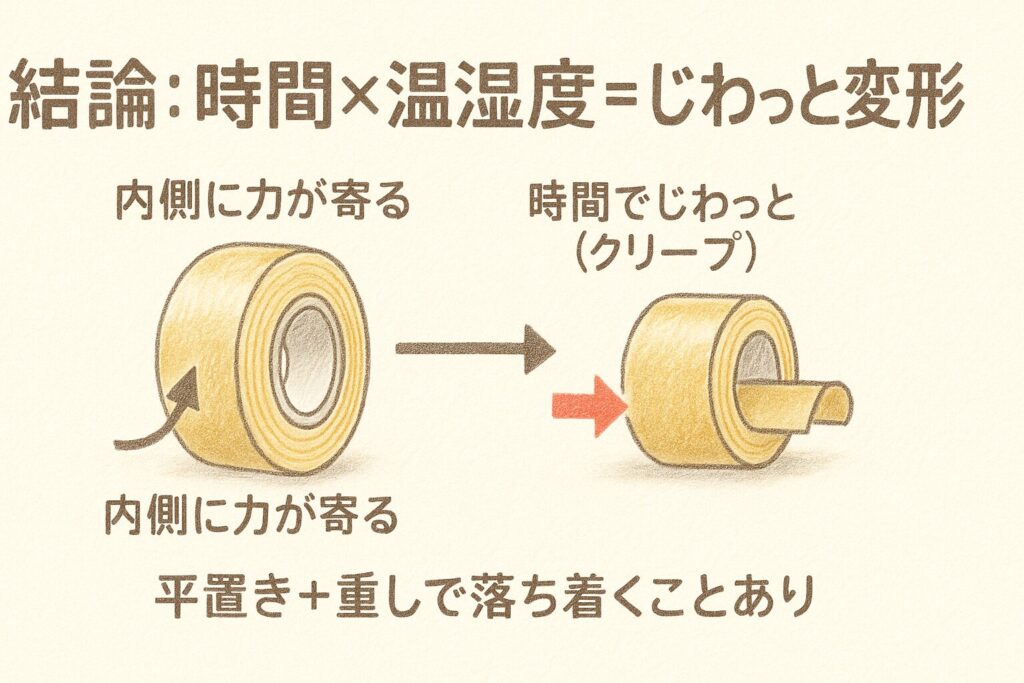 結論：時間×温湿度＝じわっと変形

内側に力が寄る

時間でじわっと
（クリープ）

内側に力が寄る

平置き＋重しで落ち着くことあり