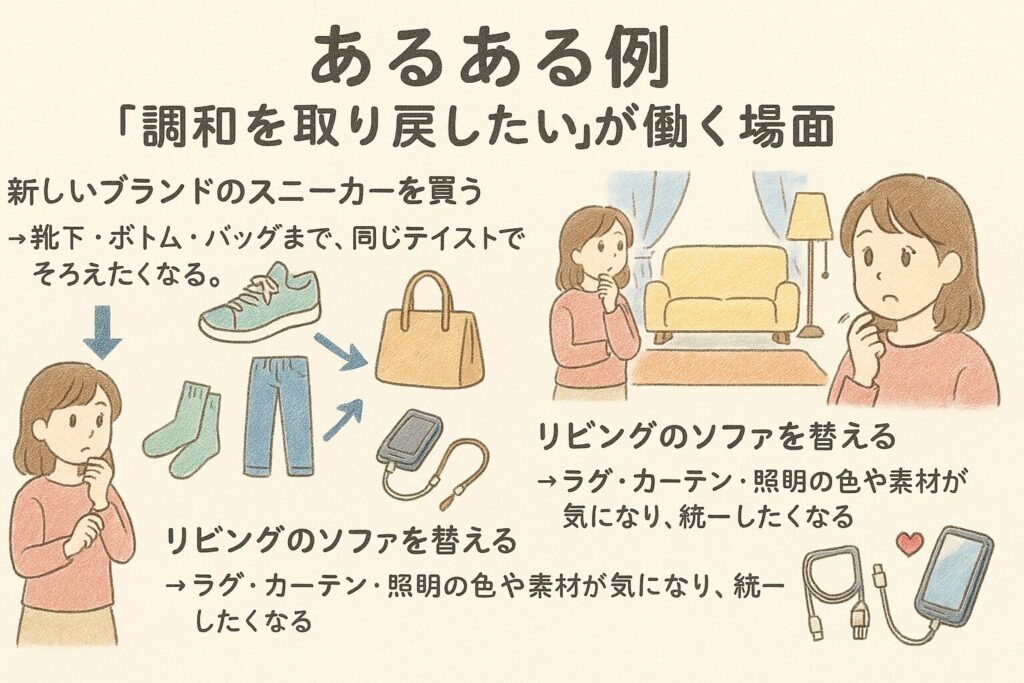 あるある例
「調和を取り戻したい」が働く場面

新しいブランドのスニーカーを買う
→靴下・ボトム・バッグまで、同じテイストでそろえたくなる。

リビングのソファを替える
→ラグ・カーテン・照明の色や素材が気になり、統一したくなる

リビングのソファを替える
→ラグ・カーテン・照明の色や素材が気になり、統一したくなる